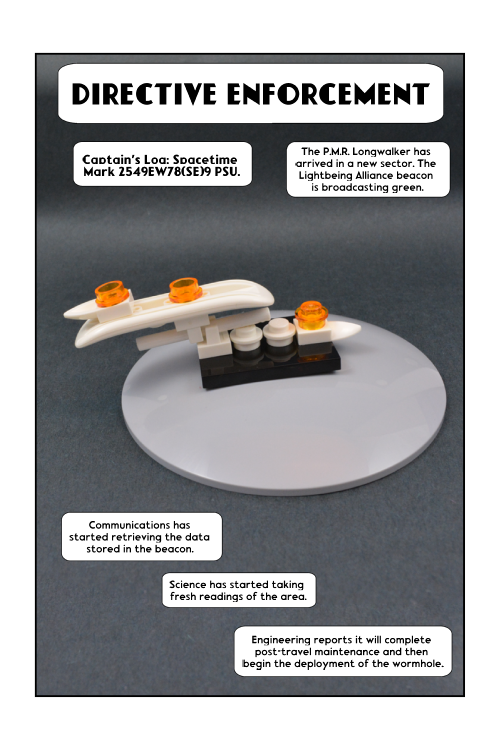 DIRECTIVE ENFORCEMENT

Captain's Log: Spacetime Mark 2549EW78(SE)9 PSU.

The P.M.R. Longwalker has arrived in a new sector. The Lightbeing Alliance beacon is broadcasting green.

Communications has started retrieving the data stored in the beacon.

Science has started taking fresh readings of the area.

Engineering reports it will complete post-travel maintenance and then begin the deployment of the wormhole.